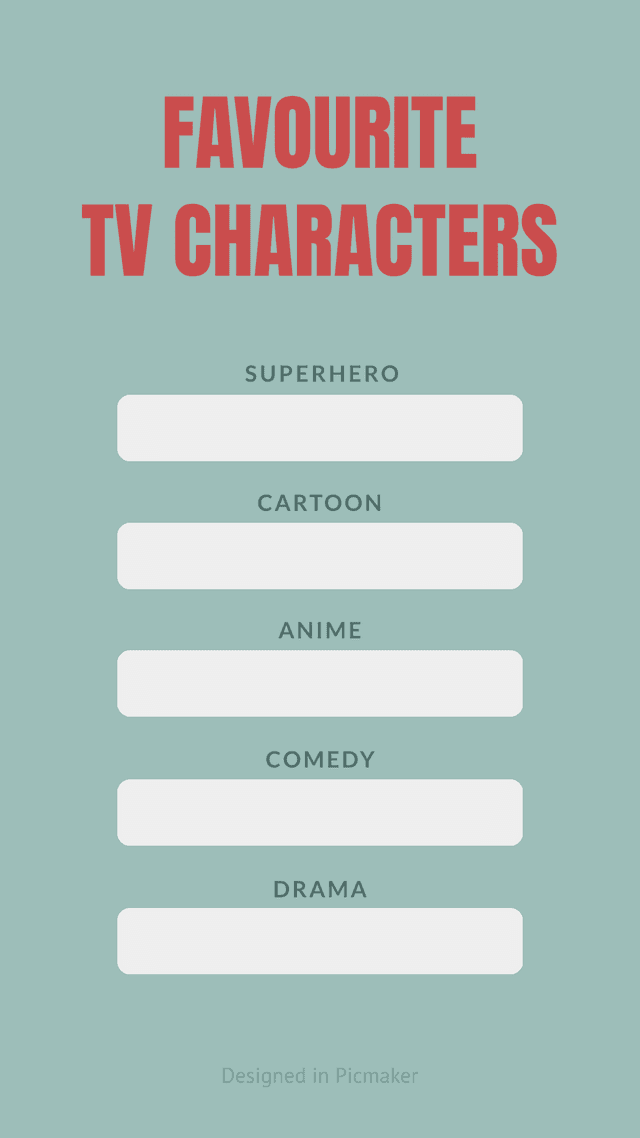 FAVOURITE
TV CHARACTERS

SUPERHERO

CARTOON

ANIME

COMEDY

DRAMA

Designed in Picmaker